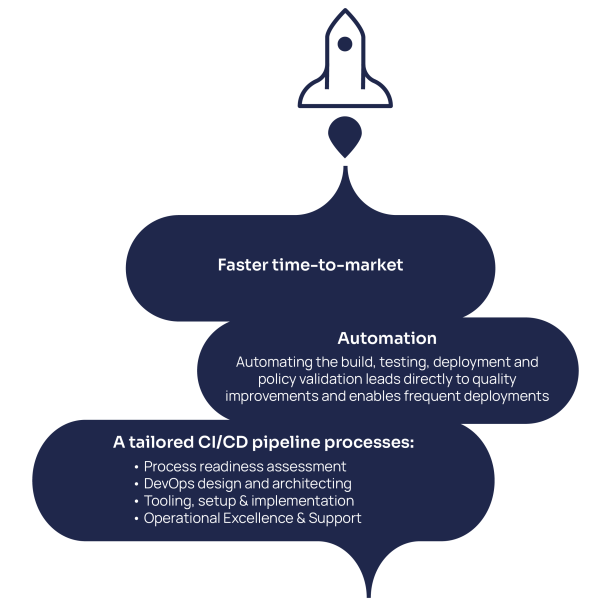 Faster time-to-market

Automation

Automating the build, testing, deployment and policy validation leads directly to quality improvements and enables frequent deployments

A tailored CI/CD pipeline processes:

• Process readiness assessment
• DevOps design and architecting
• Tooling, setup & implementation
• Operational Excellence & Support